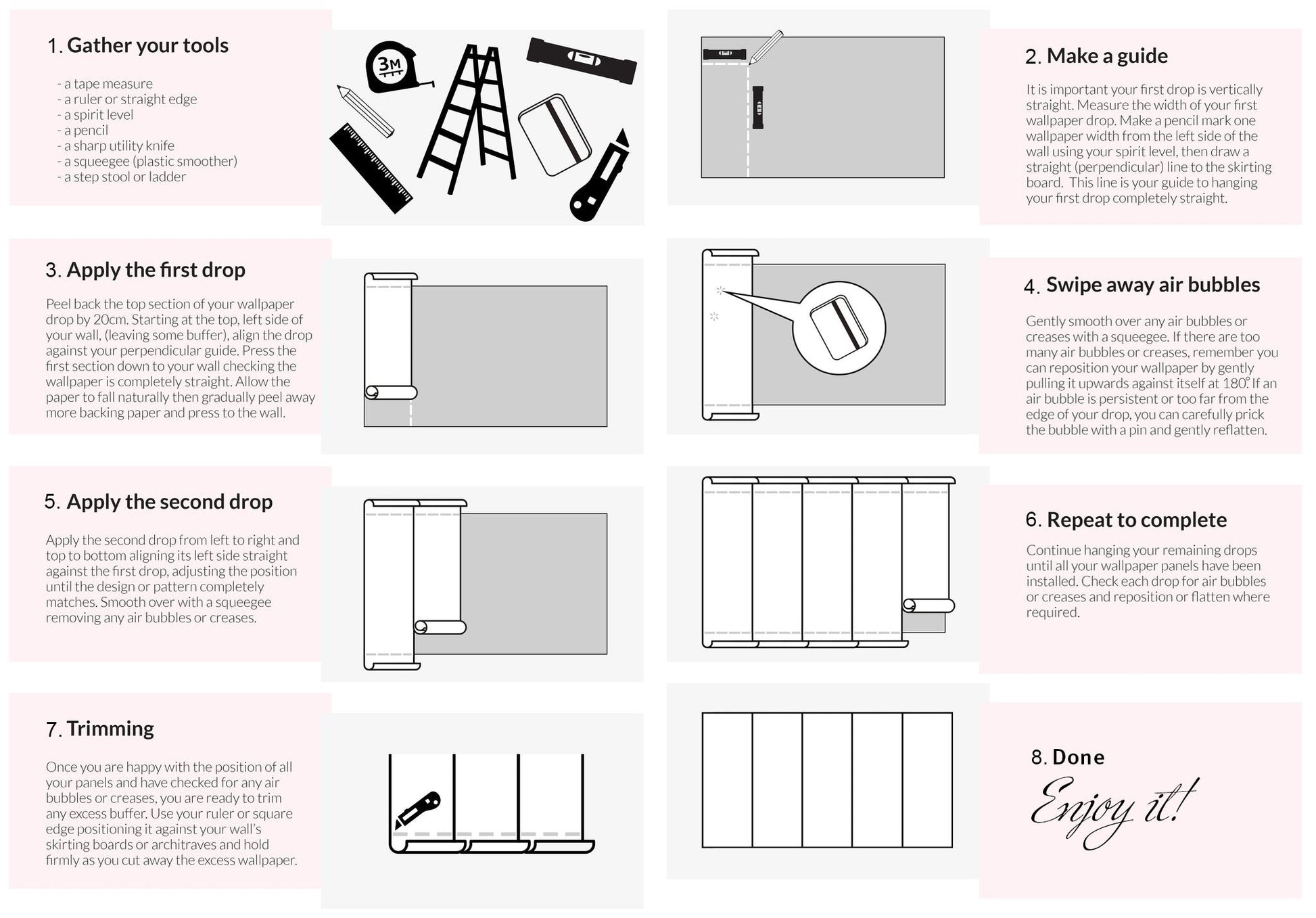 1. Gather your tools

- a tape measure
- a ruler or straight edge
- a spirit level
- a pencil
- a sharp utility knife
- a squeegee (plastic smoother)
- a step stool or ladder

3M

2. Make a guide

It is important your first drop is vertically straight. Measure the width of your first wallpaper drop. Make a pencil mark one wallpaper width from the left side of the wall using your spirit level, then draw a straight (perpendicular) line to the skirting board. This line is your guide to hanging your first drop completely straight.

3. Apply the first drop

Peel back the top section of your wallpaper drop by 20cm. Starting at the top, left side of your wall, (leaving some buffer), align the drop against your perpendicular guide. Press the first section down to your wall checking the wallpaper is completely straight. Allow the paper to fall naturally then gradually peel away more backing paper and press to the wall.

4. Swipe away air bubbles

Gently smooth over any air bubbles or creases with a squeegee. If there are too many air bubbles or creases, remember you can reposition your wallpaper by gently pulling it upwards against itself at 180°. If an air bubble is persistent or too far from the edge of your drop, you can carefully prick the bubble with a pin and gently reflatten.

5. Apply the second drop

Apply the second drop from left to right and top to bottom aligning its left side straight against the first drop, adjusting the position until the design or pattern completely matches. Smooth over with a squeegee removing any air bubbles or creases.

6. Repeat to complete

Continue hanging your remaining drops until all your wallpaper panels have been installed. Check each drop for air bubbles or creases and reposition or flatten where required.

7. Trimming

Once you are happy with the position of all your panels and have checked for any air bubbles or creases, you are ready to trim any excess buffer. Use your ruler or square edge positioning it against your wall's skirting boards or architraves and hold firmly as you cut away the excess wallpaper.

8. Done

Enjoy it!